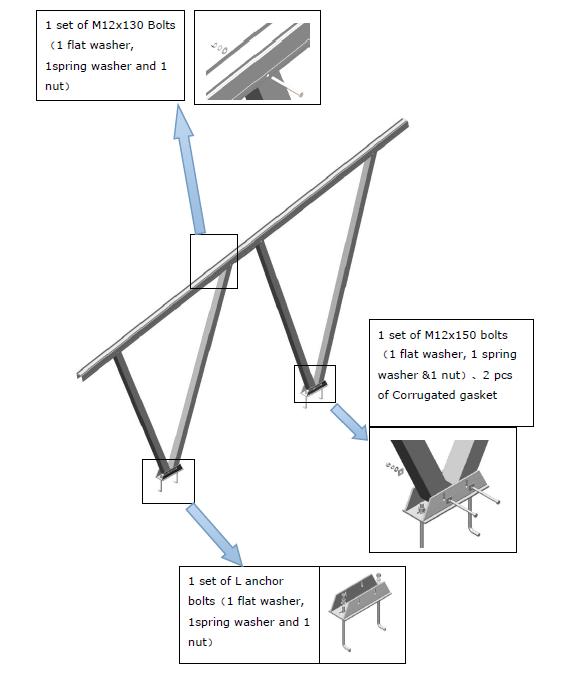 1 set of M12x130 Bolts （1 flat washer, 1spring washer and 1 nut）

1 set of M12x150 bolts （1 flat washer, 1 spring washer &1 nut）、2 pcs of Corrugated gasket

1 set of L anchor bolts（1 flat washer, 1spring washer and 1 nut）